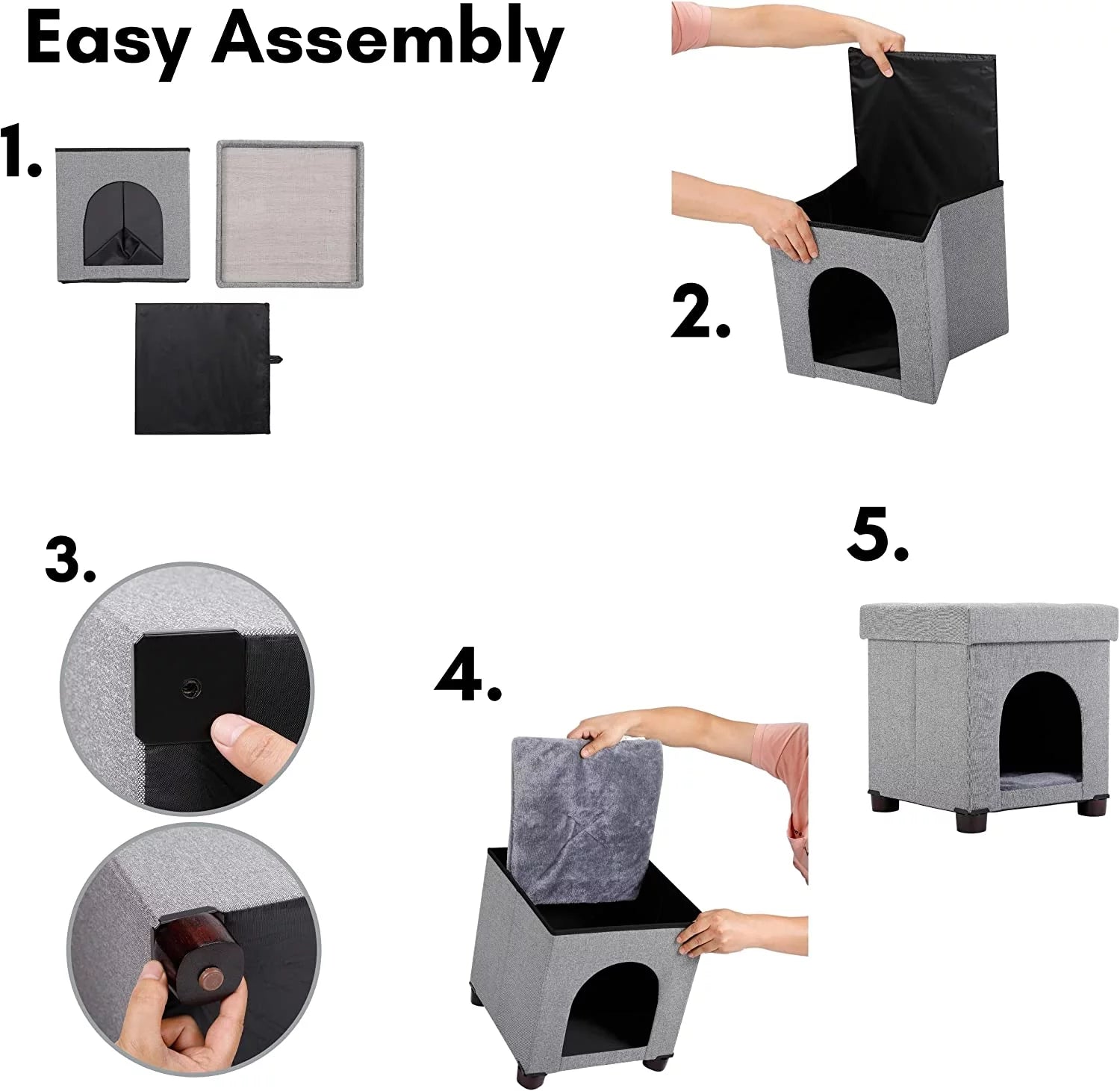 Easy Assembly

1.

2.

3.

4.

5.