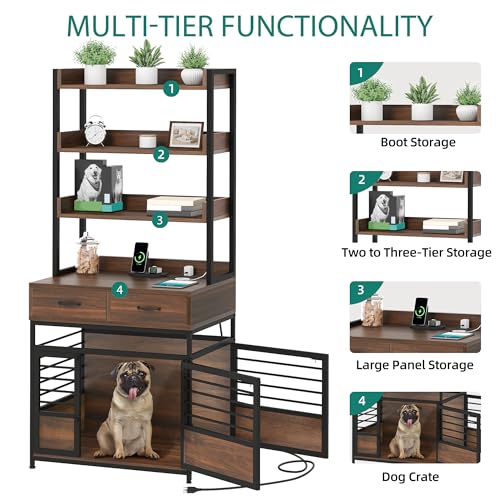 MULTI-TIER FUNCTIONALITY

1

2

3

4

1

Boot Storage

2

Two to Three-Tier Storage

3

Large Panel Storage

4

Dog Crate